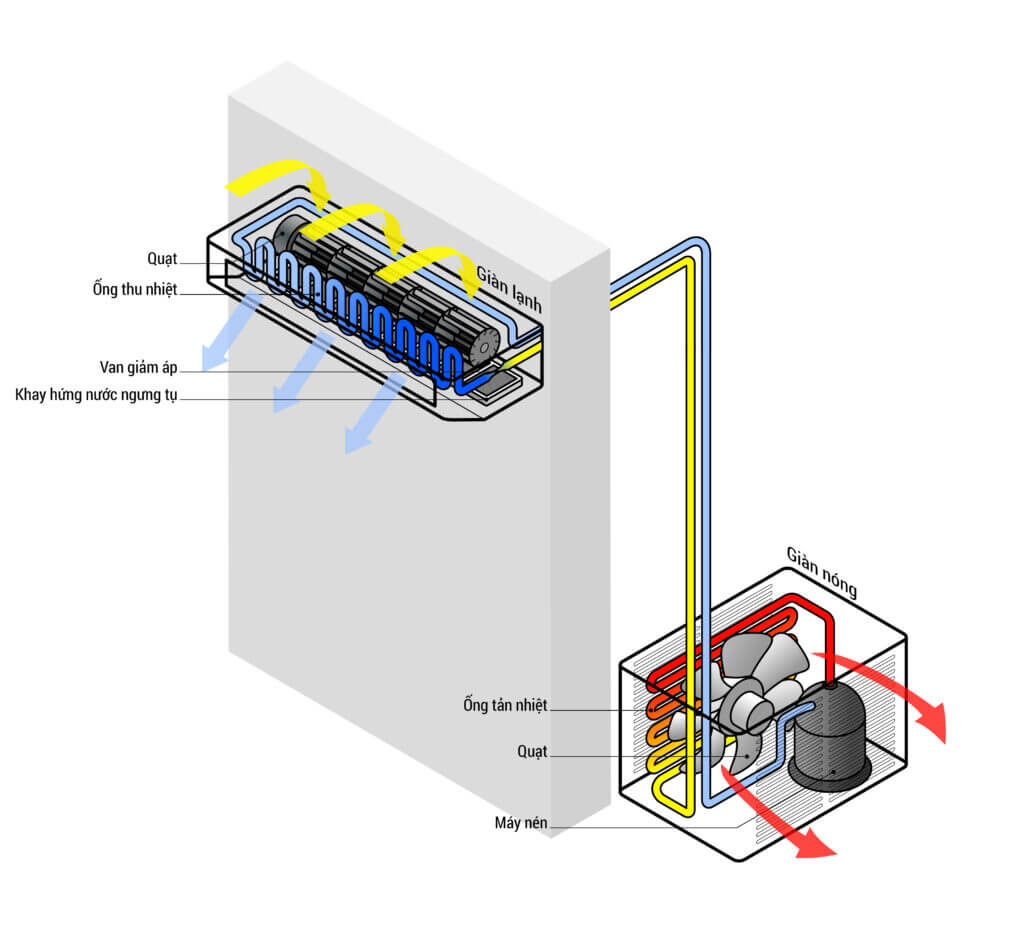 Quạt
Ống thu nhiệt
Giàn lạnh
Van giảm áp
Khay hứng nước ngưng tụ
Giàn nóng
Ống tản nhiệt
Quạt
Máy nén